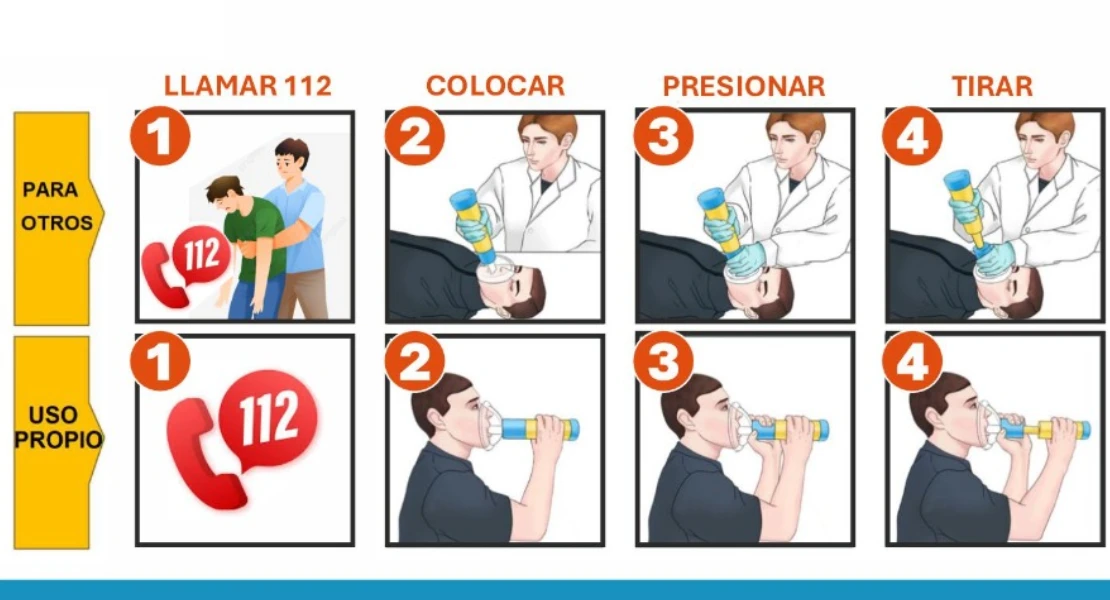 LLAMAR 112

COLOCAR

PRESIONAR

TIRAR

PARA OTROS

1

112

2

3

4

USO PROPIO

1

112

2

3

4